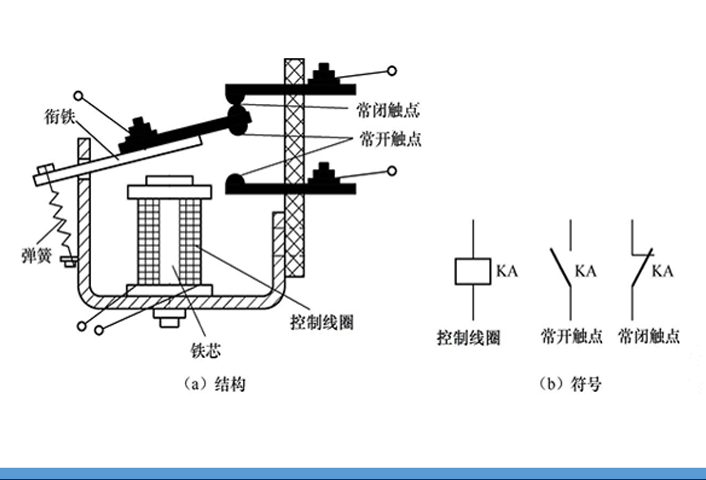 衔铁
常闭触点
常开触点
弹簧
控制线圈
铁芯
（a）结构

KA
KA
KA
控制线圈
常开触点
常闭触点
（b）符号