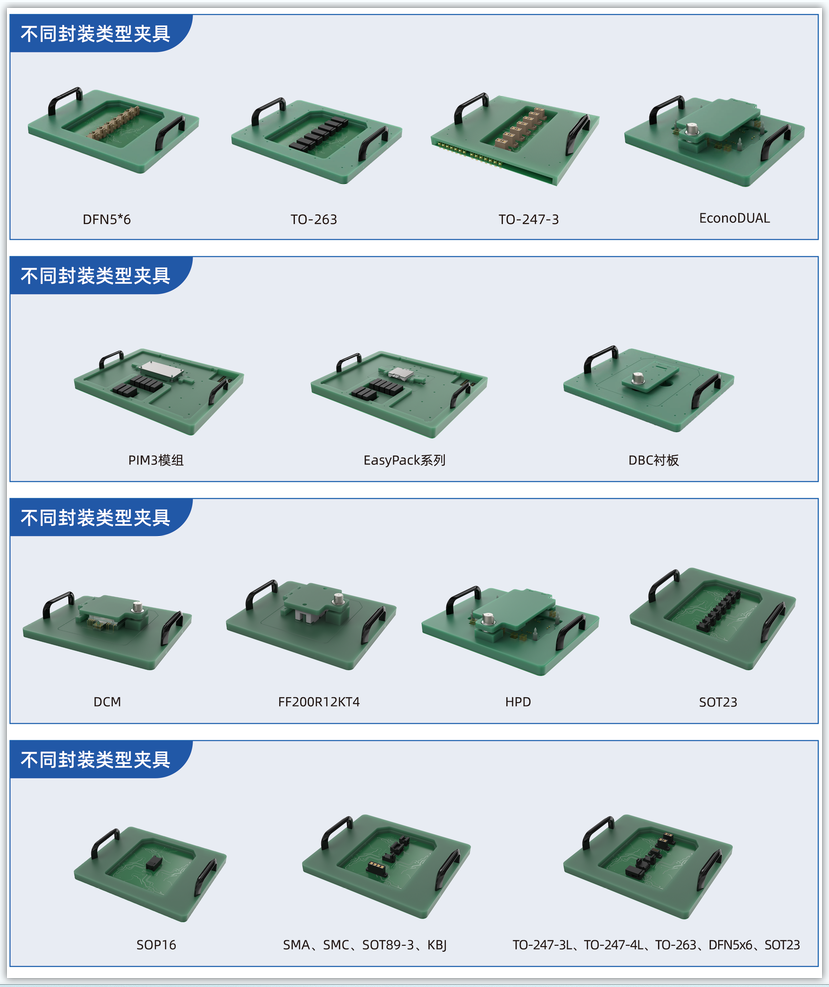 不同封装类型夹具

DFN5*6

TO-263

TO-247-3

EconoDUAL

不同封装类型夹具

PIM3模组

EasyPack系列

DBC衬板

不同封装类型夹具

DCM

FF200R12KT4

HPD

SOT23

不同封装类型夹具

SOP16

SMA、SMC、SOT89-3、KBJ

TO-247-3L、TO-247-4L、TO-263、DFN5x6、SOT23